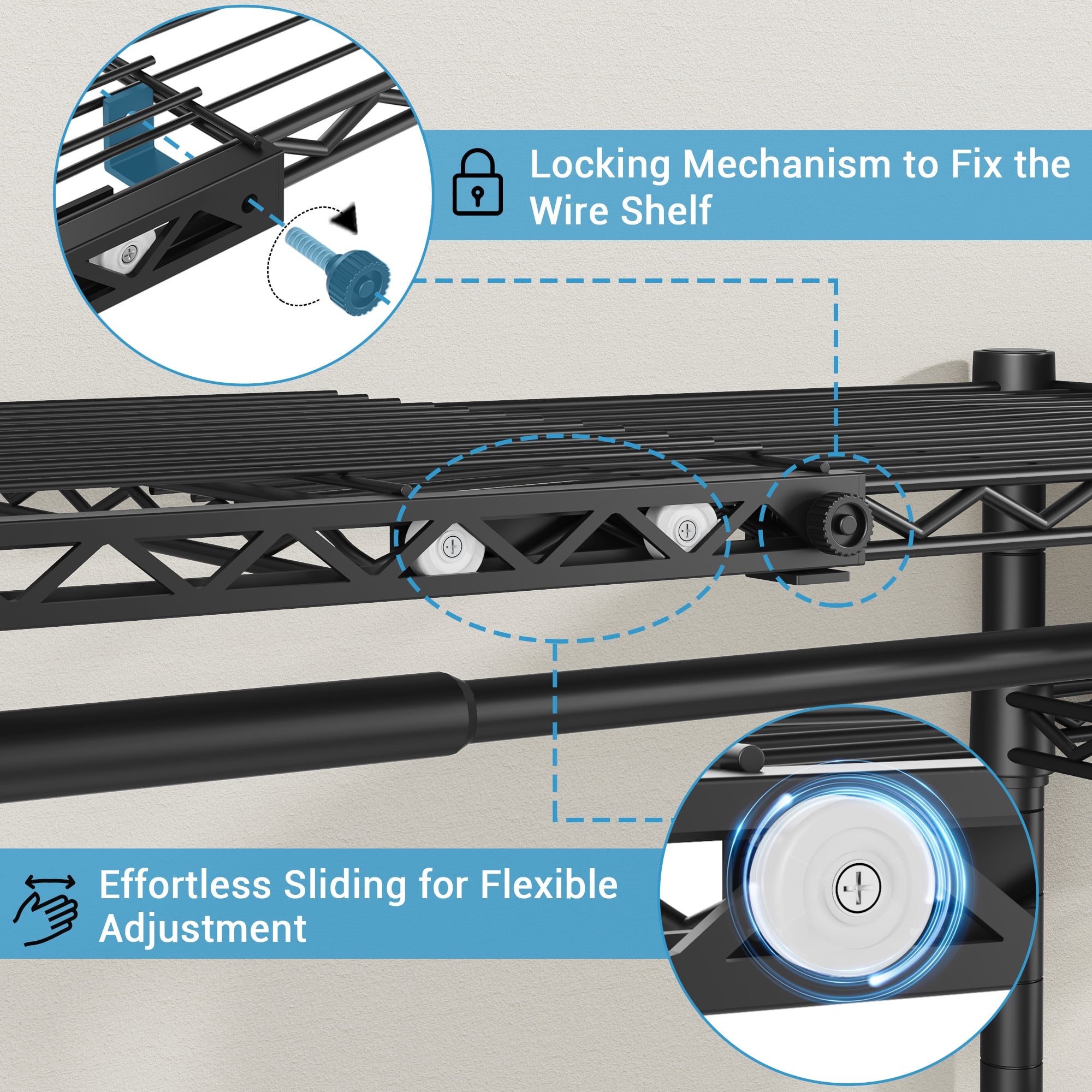 Locking Mechanism to Fix the Wire Shelf

Effortless Sliding for Flexible Adjustment